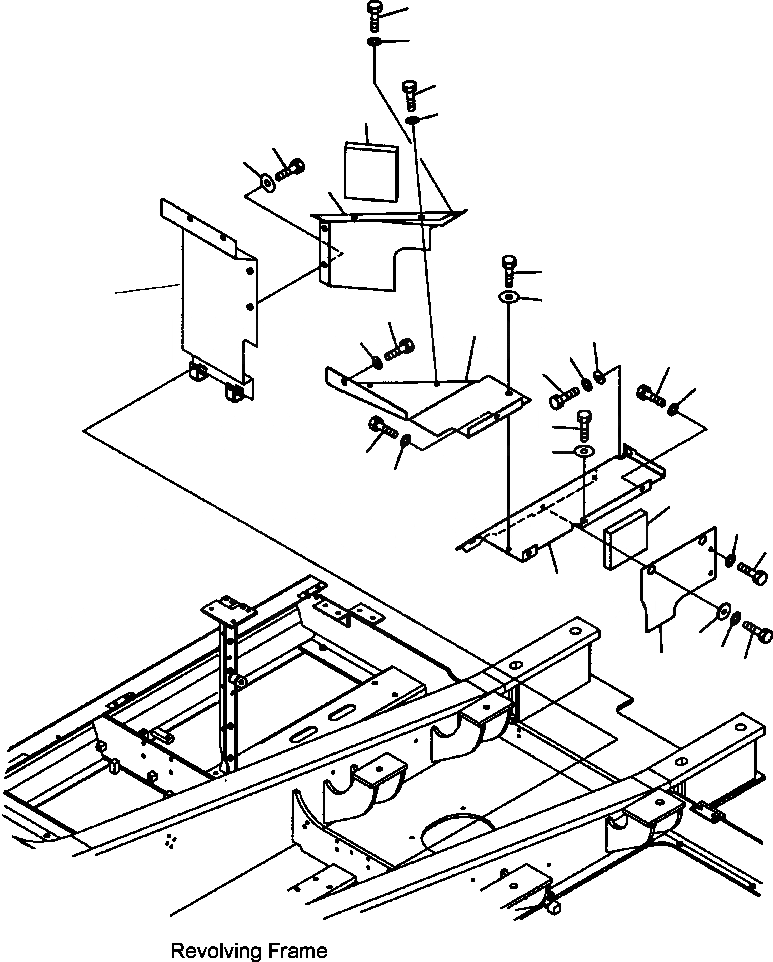 Revolving Frame