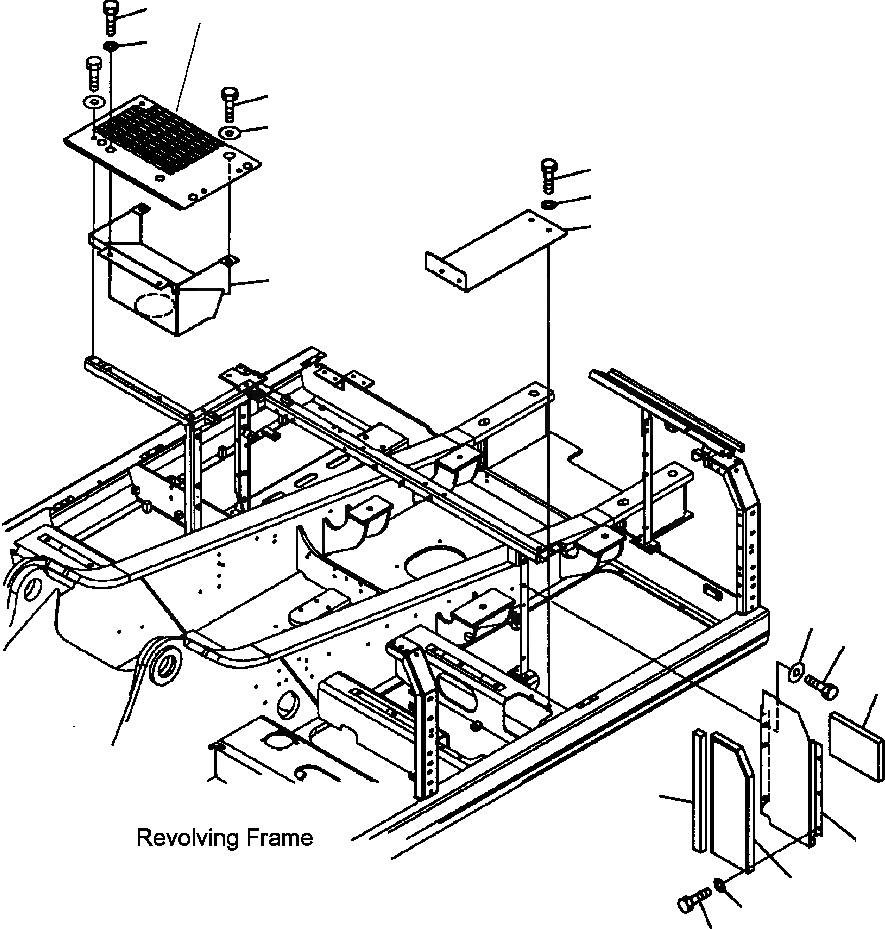 Revolving Frame