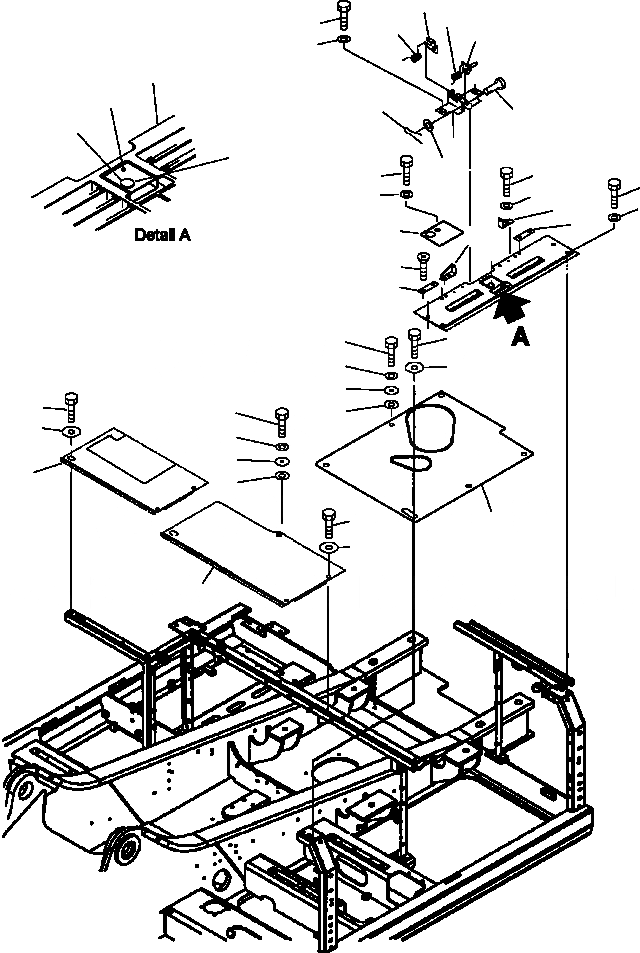 Detail A

A