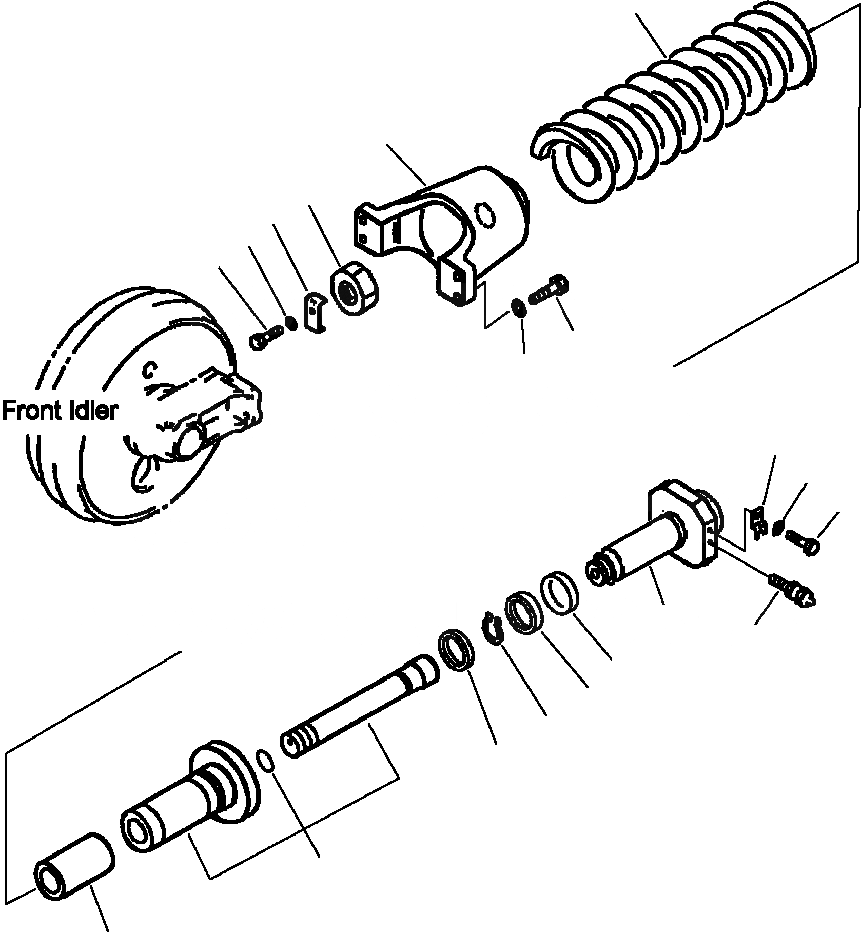 Front Idler