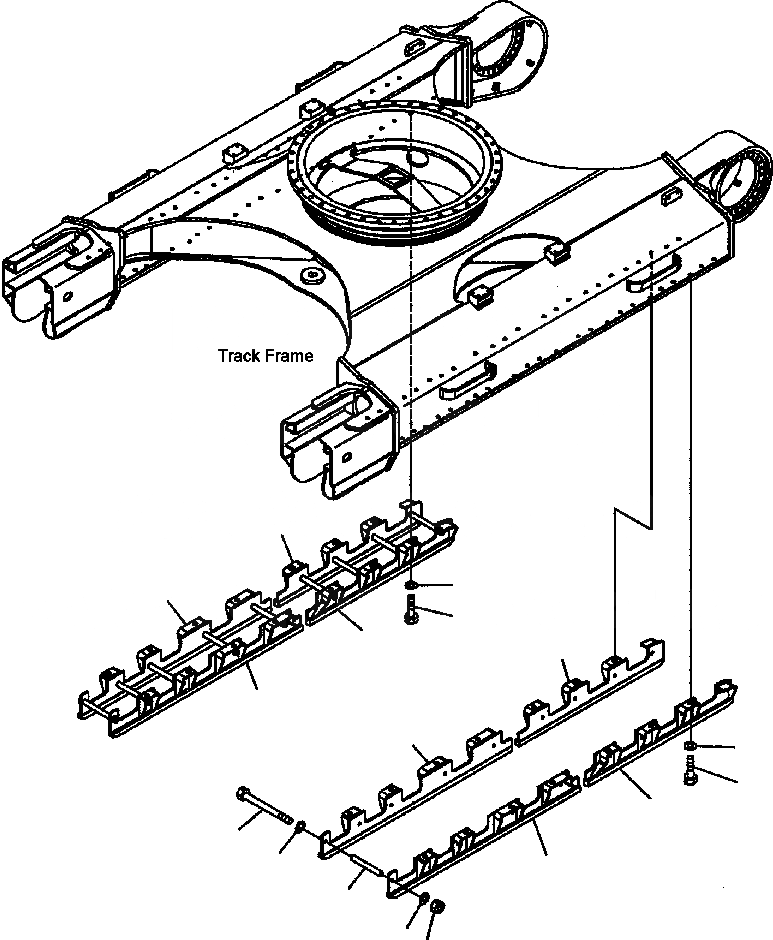 Track Frame