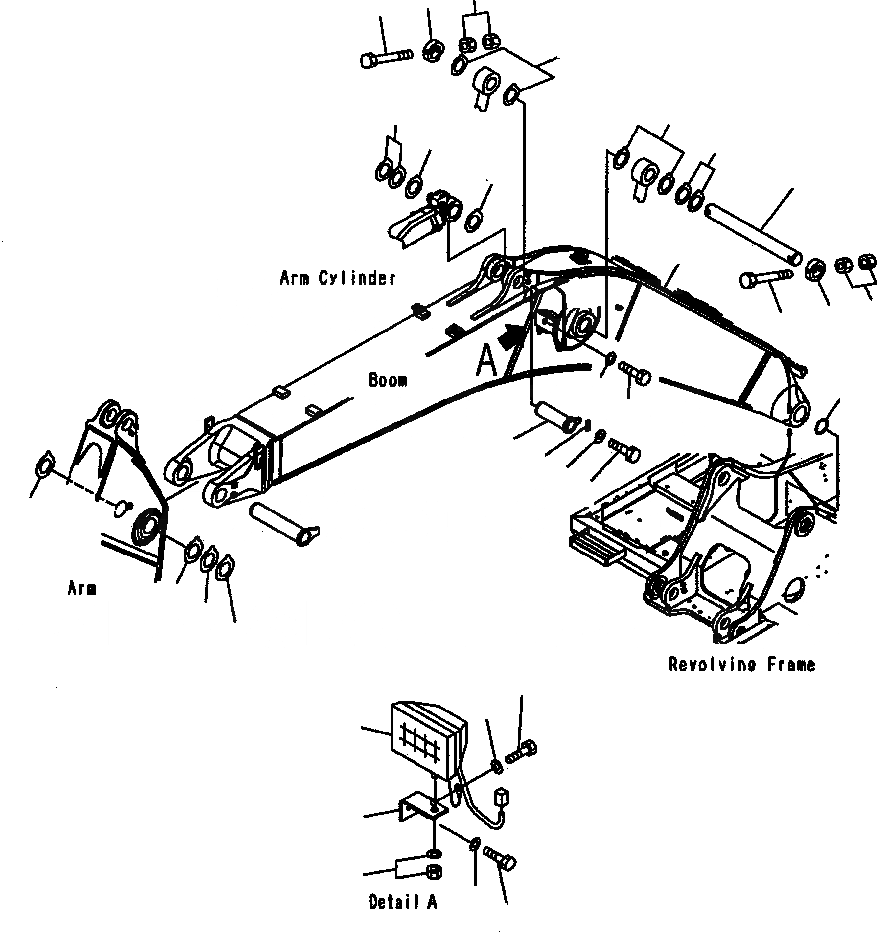 Arm Cylinder

A

Boom

Arm

Revolving Frame

Detail A