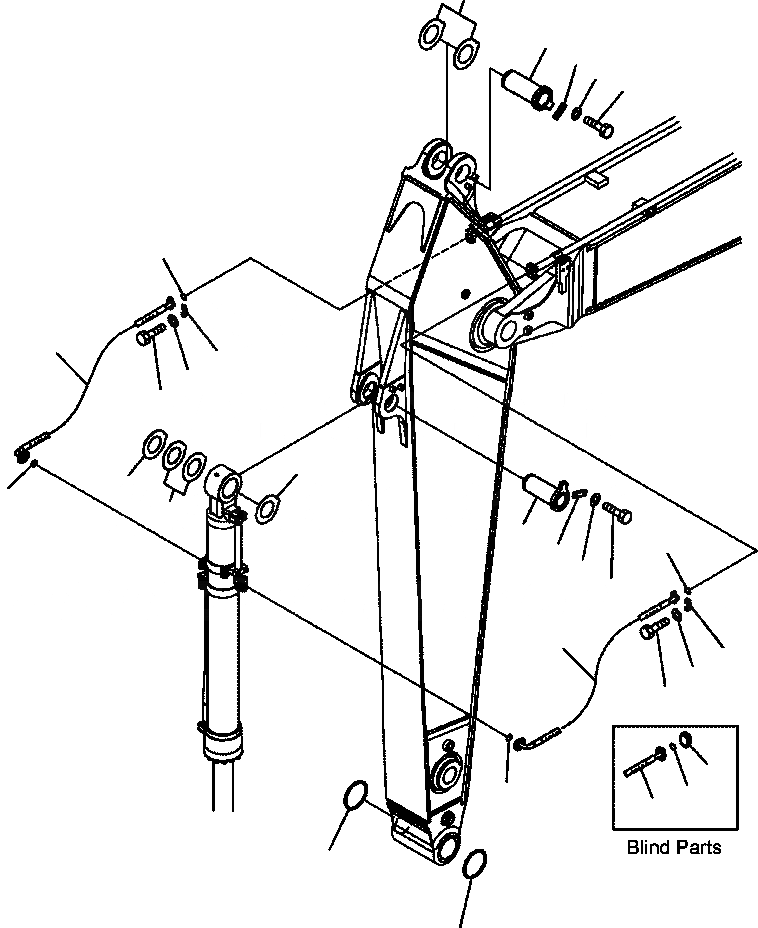 Blind Parts