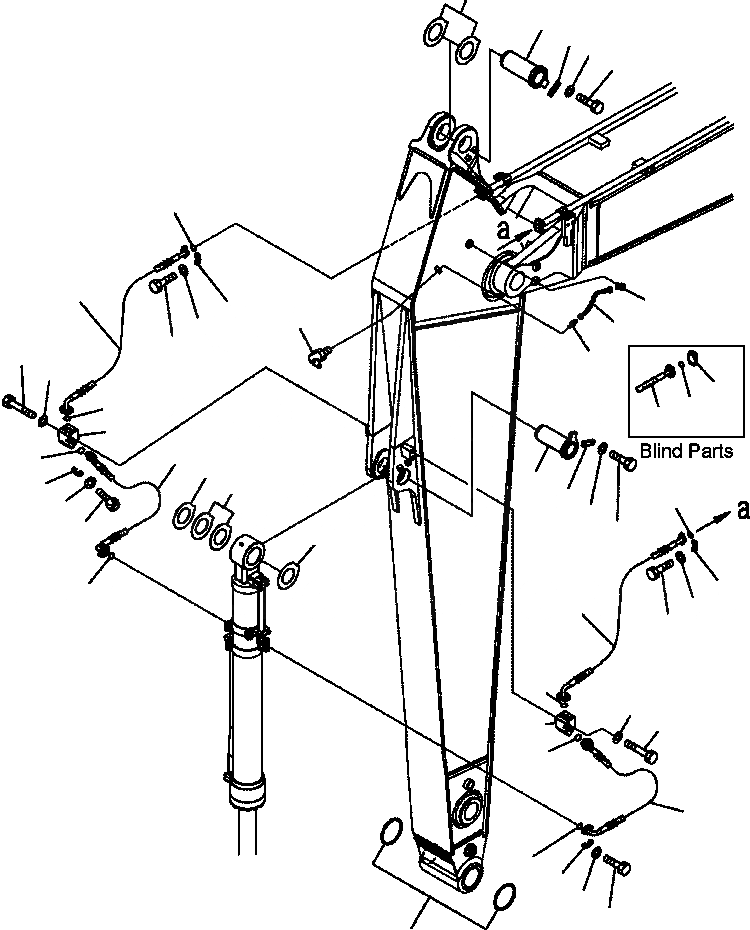 a
Blind Parts
a