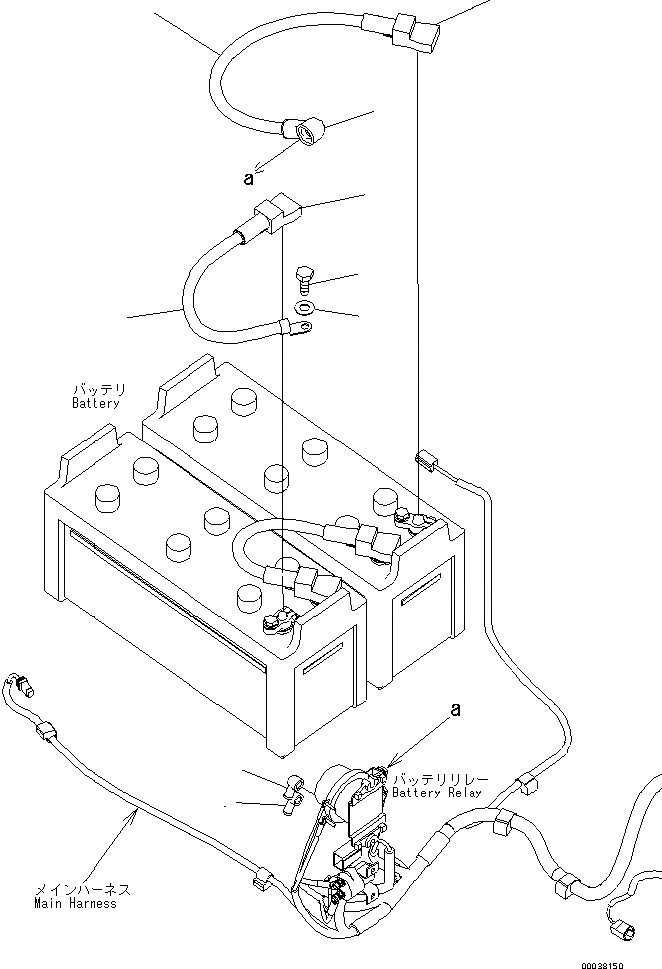 a

バッテリ
Battery

a

バッテリリレー
Battery Relay

メインハーネス
Main Harness

00038150