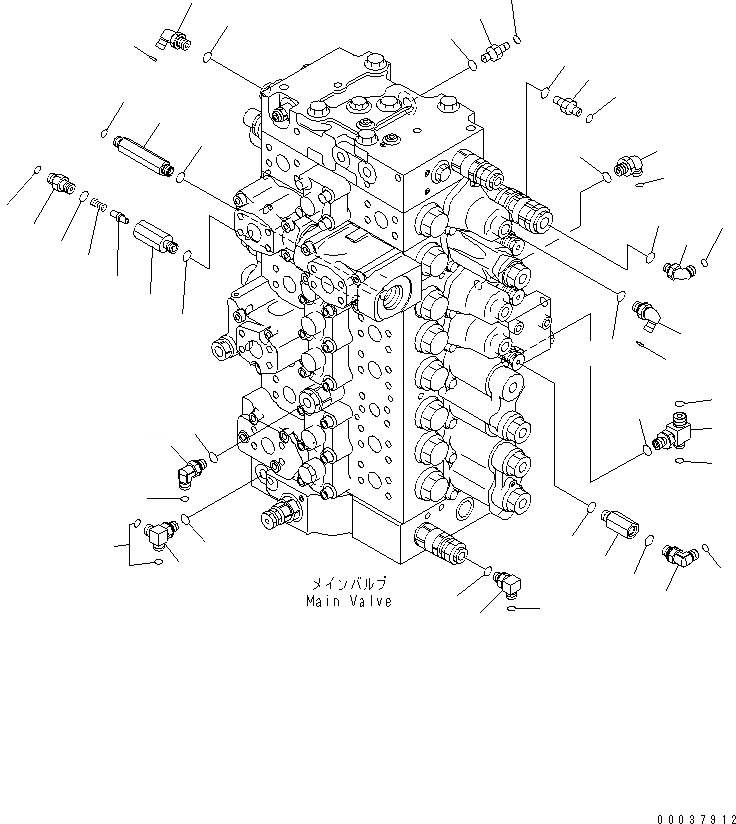 メインバルブ
Main Valve

00037912