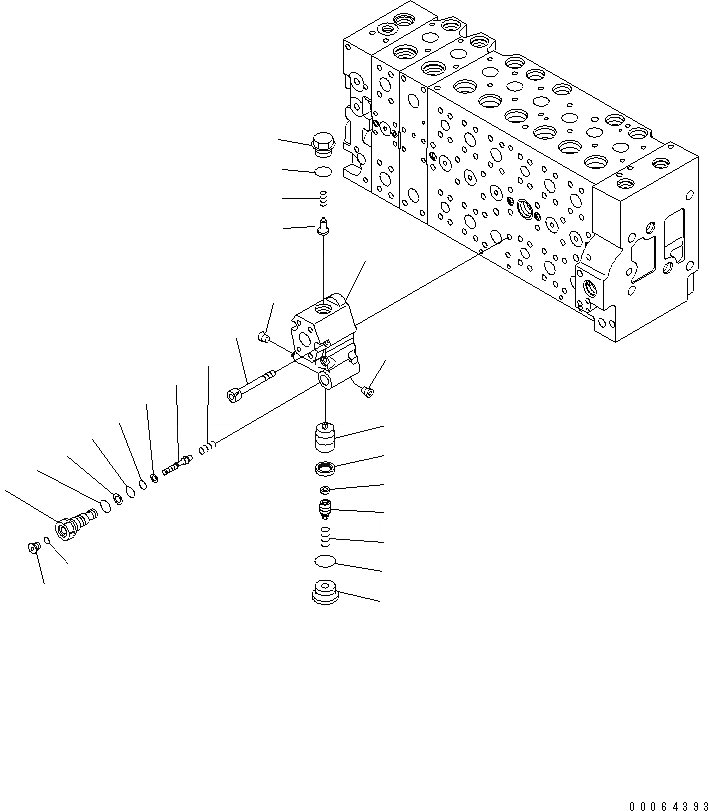 00064393