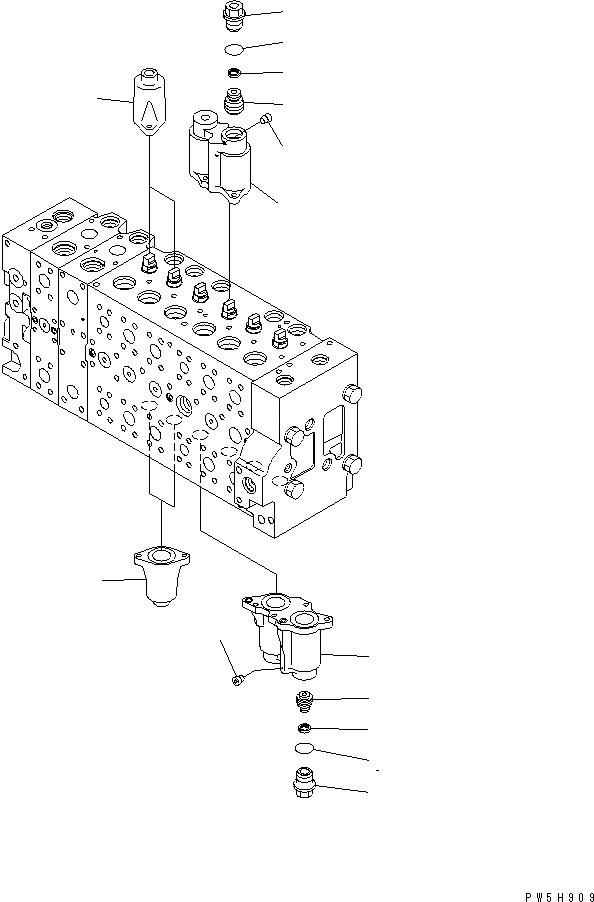 PW5H909