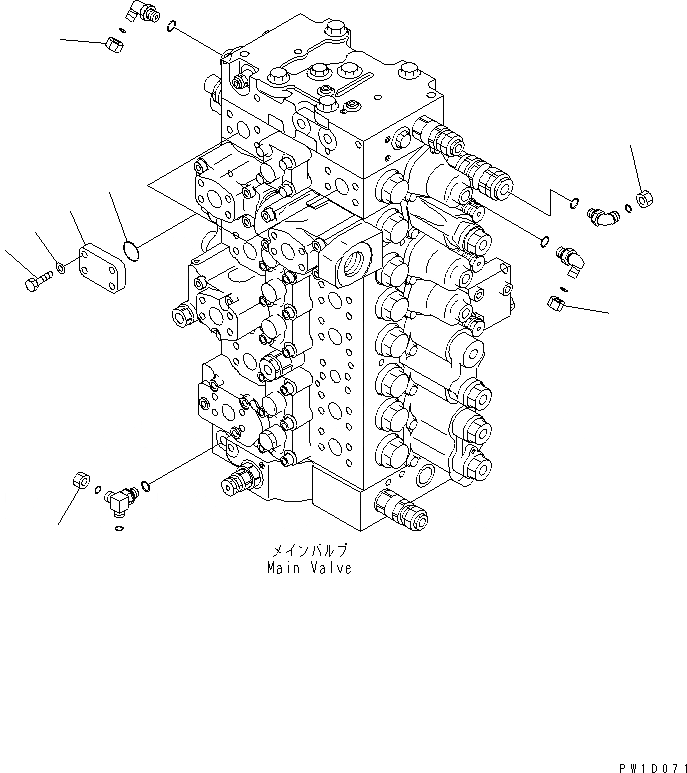 メインバルブ
Main Valve

PW1D071