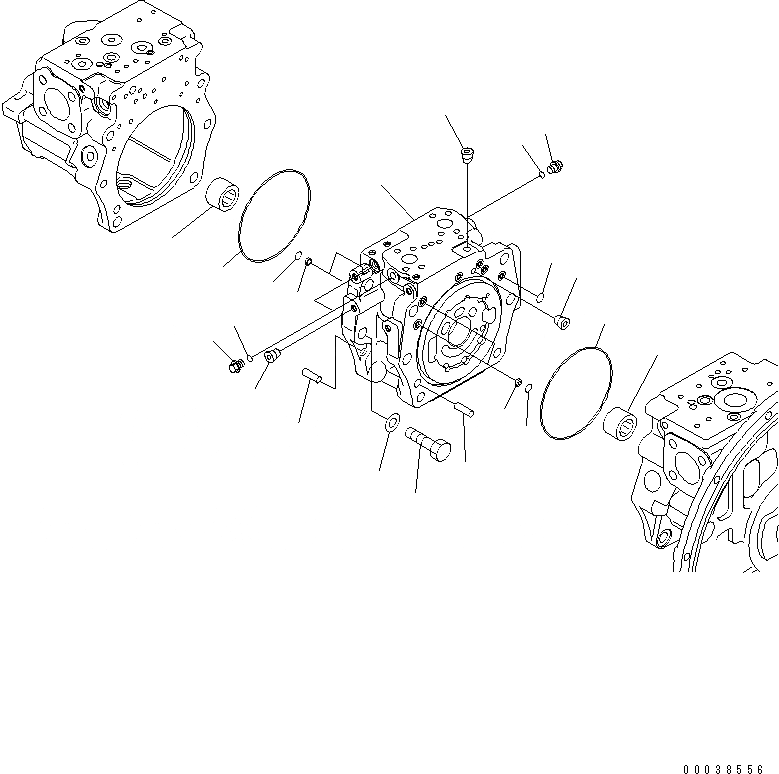 00038556