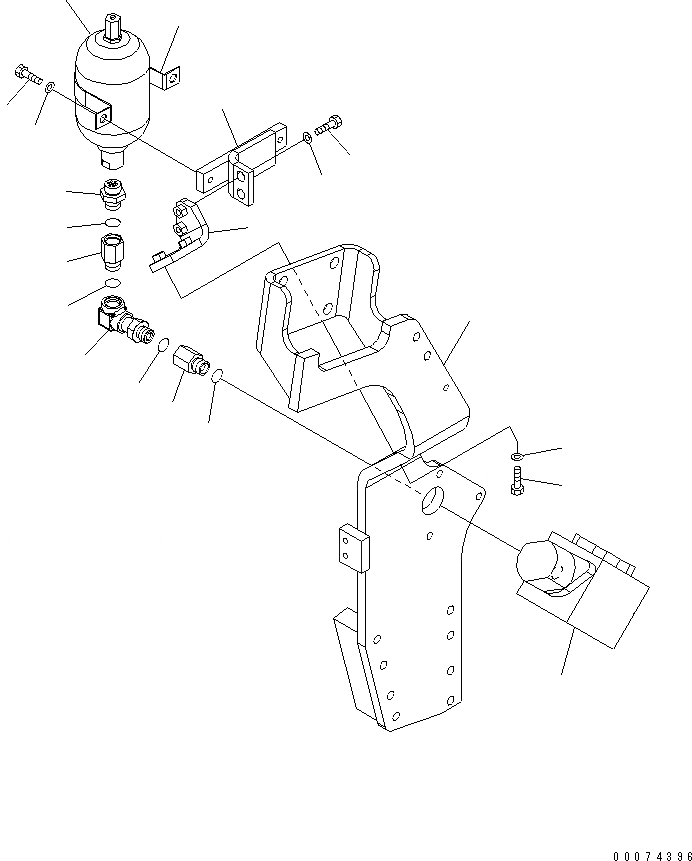 00074396