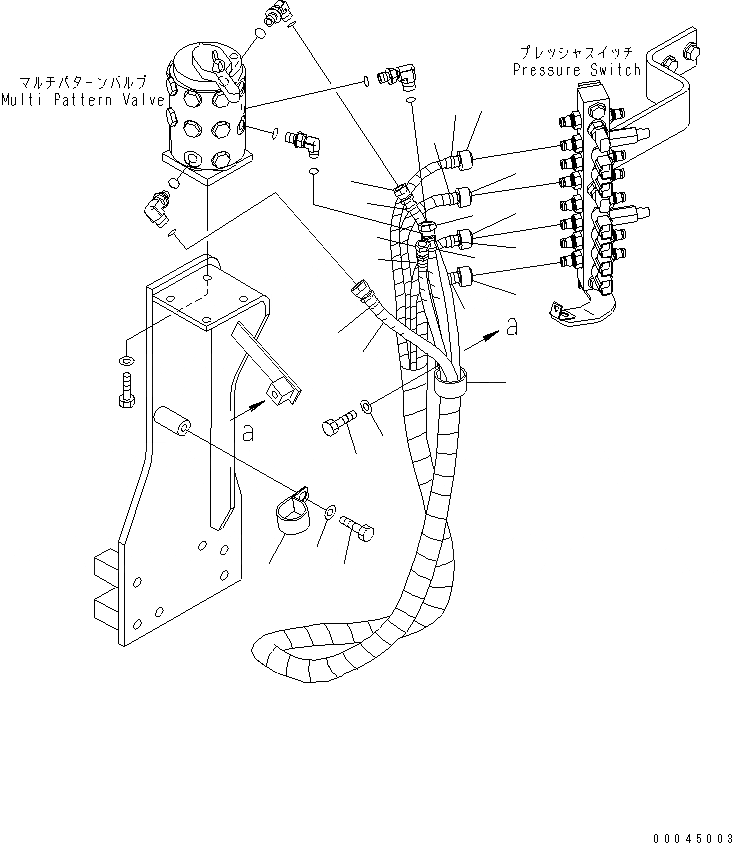 マルチパターンバルブ
Multi Pattern Valve

プレッシャスイッチ
Pressure Switch

a

a

00045003