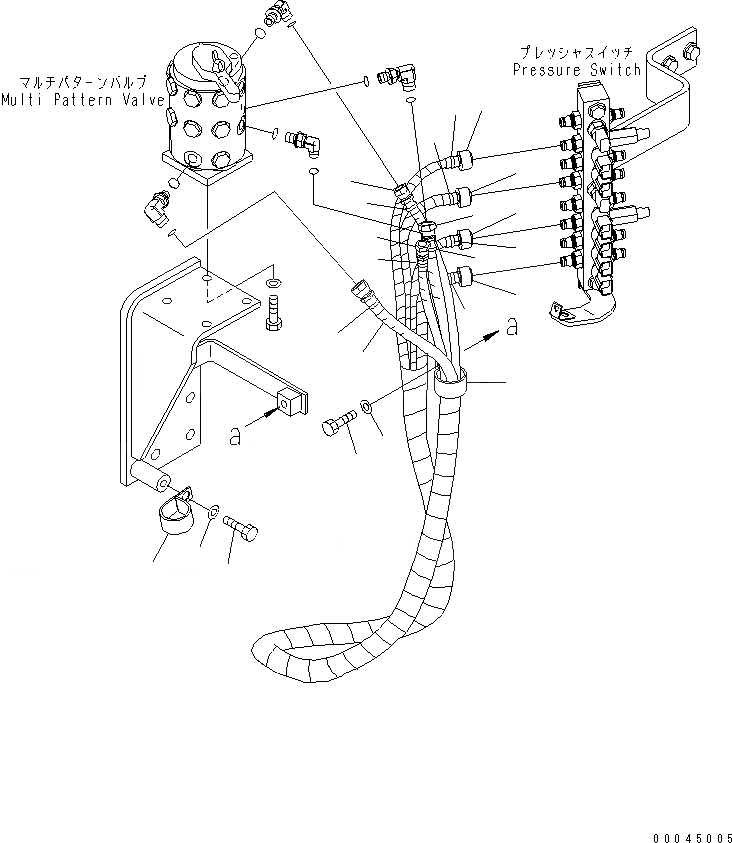 マルチパターンバルブ
Multi Pattern Valve

プレッシャスイッチ
Pressure Switch

a

a

00045005