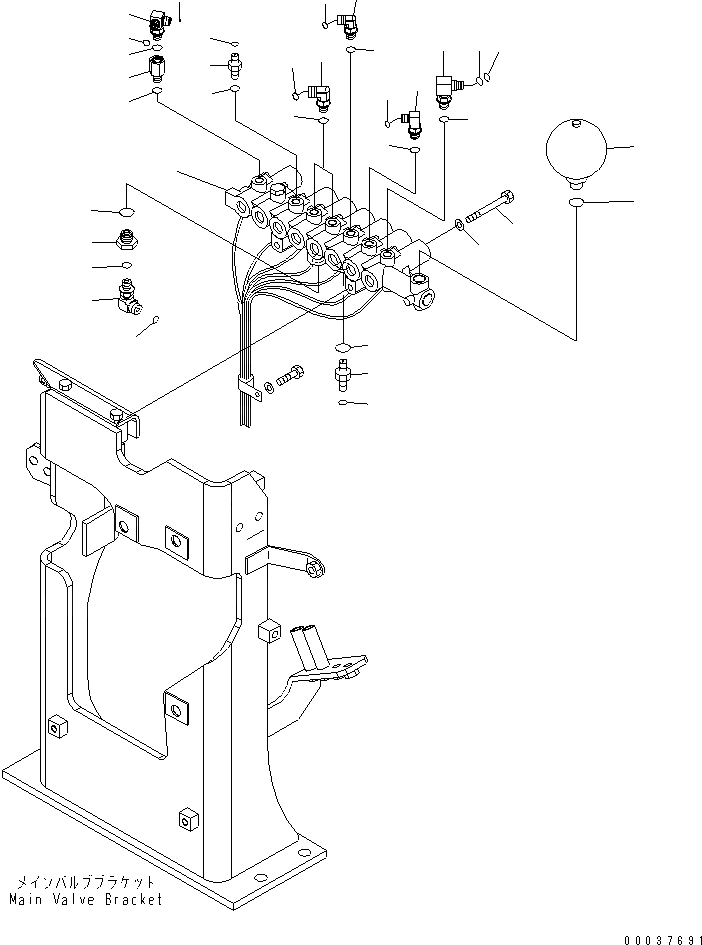 メインバルブブラケット
Main Valve Bracket

00037691