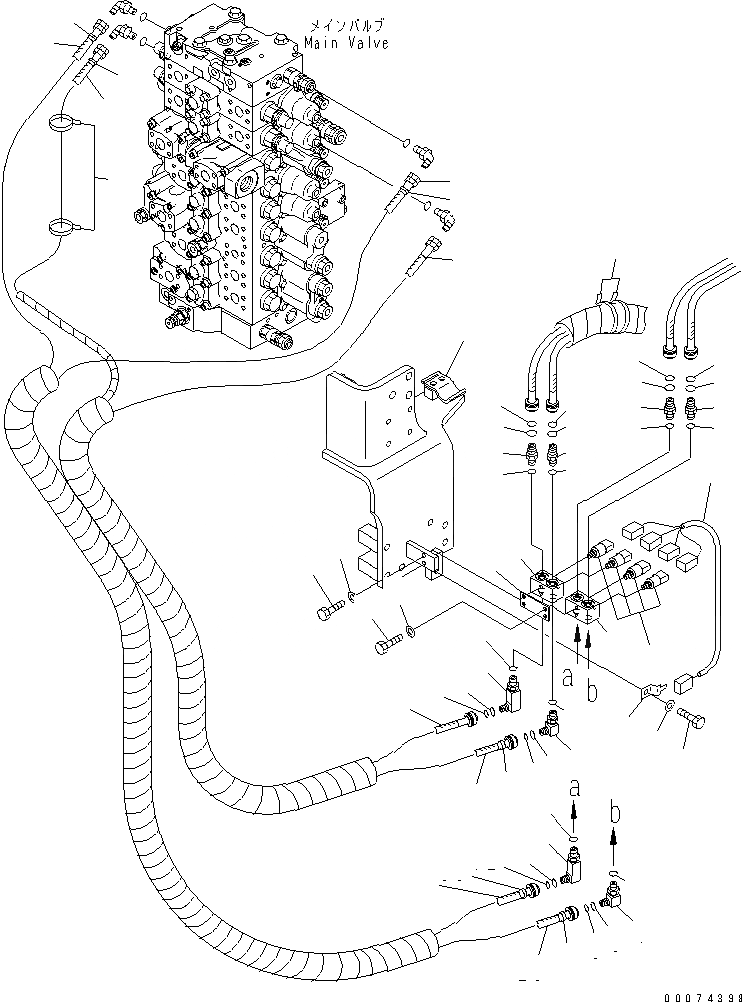 メインバルブ
Main Valve

a
b

a
b

00074398