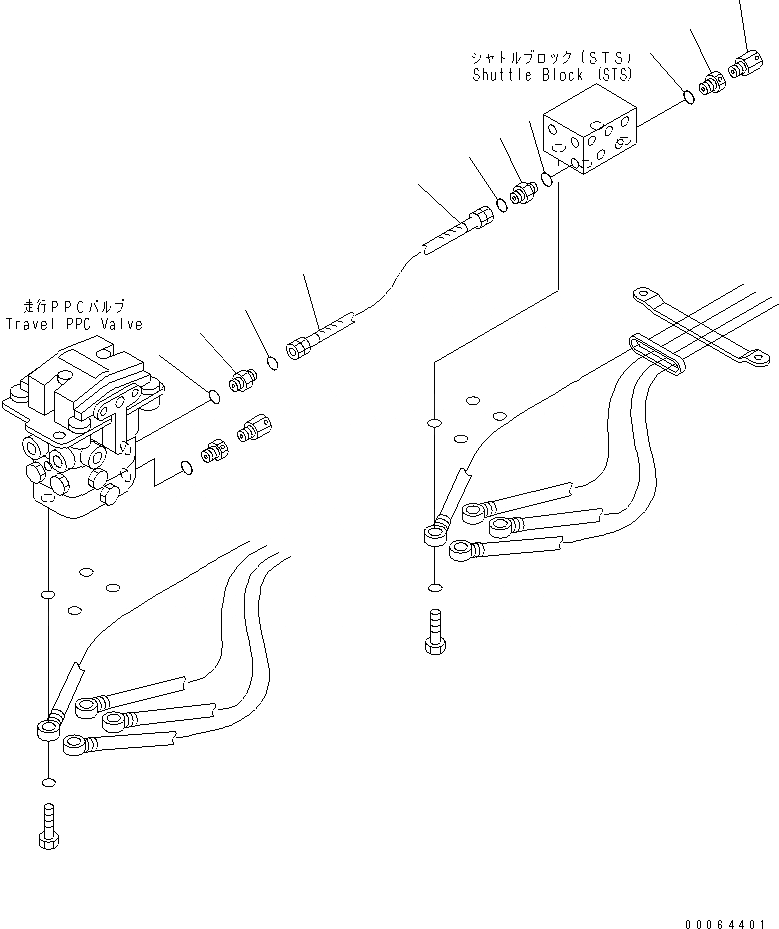 シャトルブロック(STS)
Shuttle Block (STS)

走行PPCバルブ
Travel PPC Valve

00064401