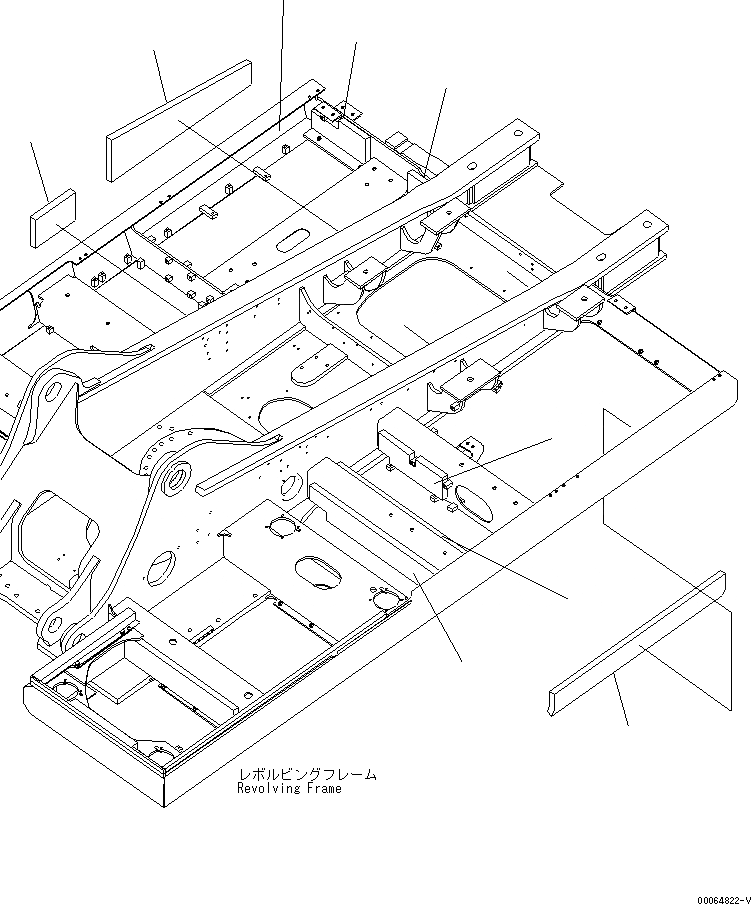 レボルビングフレーム
Revolving Frame

00064822-V