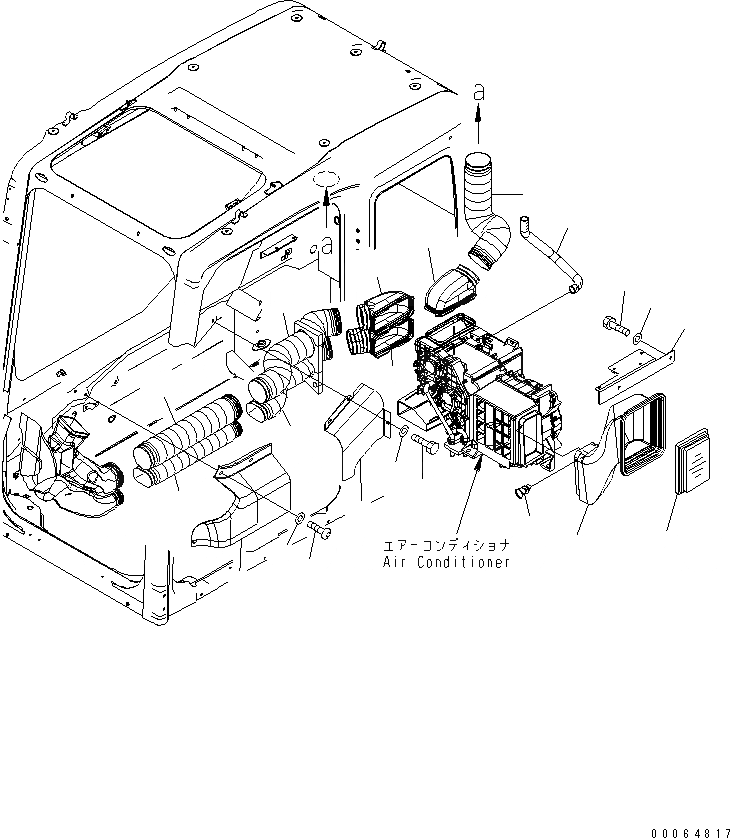 a

a

エアーコンディショナ
Air Conditioner

00064817