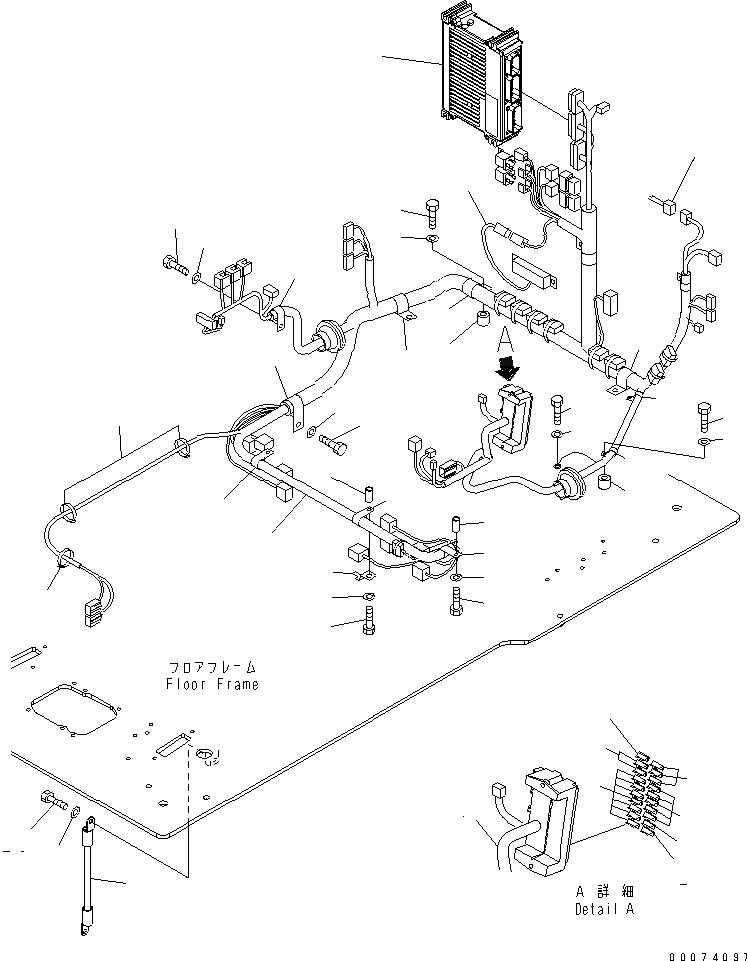 A

フロアフレーム
Floor Frame

A 詳細
Detail A

00074097