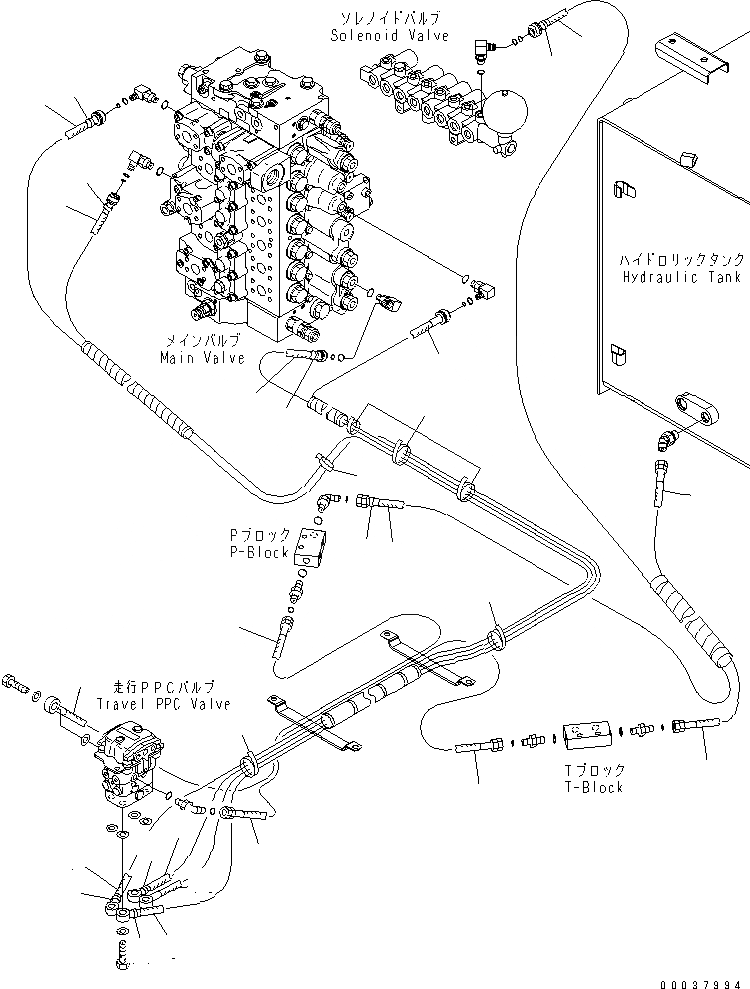 ソレノイドバルブ
Solenoid Valve

ハイドロリックタンク
Hydraulic Tank

メインバルブ
Main Valve

Pブロック
P-Block

走行PPCバルブ
Travel PPC Valve

Tブロック
T-Block

00037994