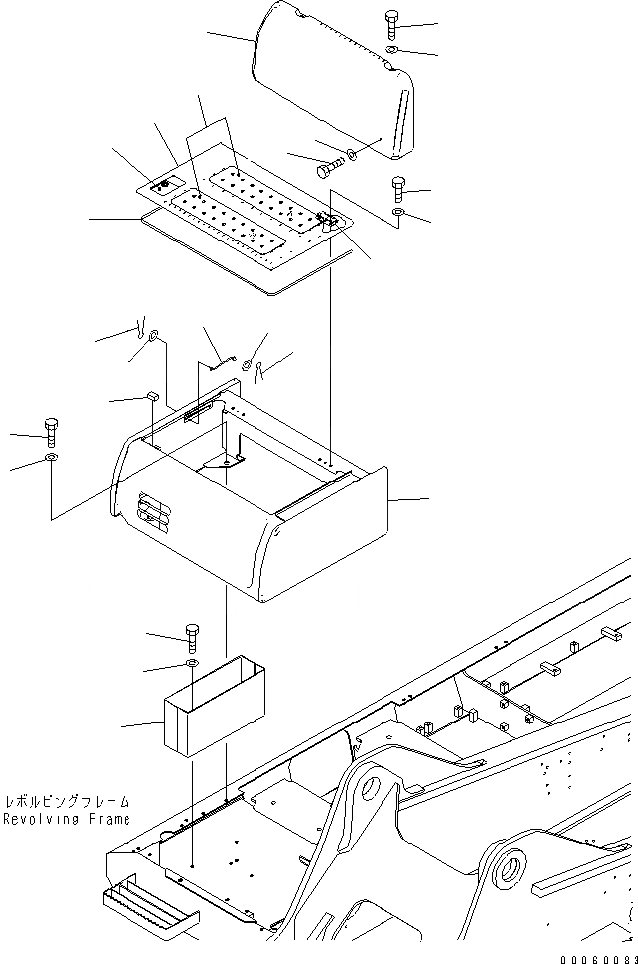 レボルビングフレーム
Revolving Frame

00060083