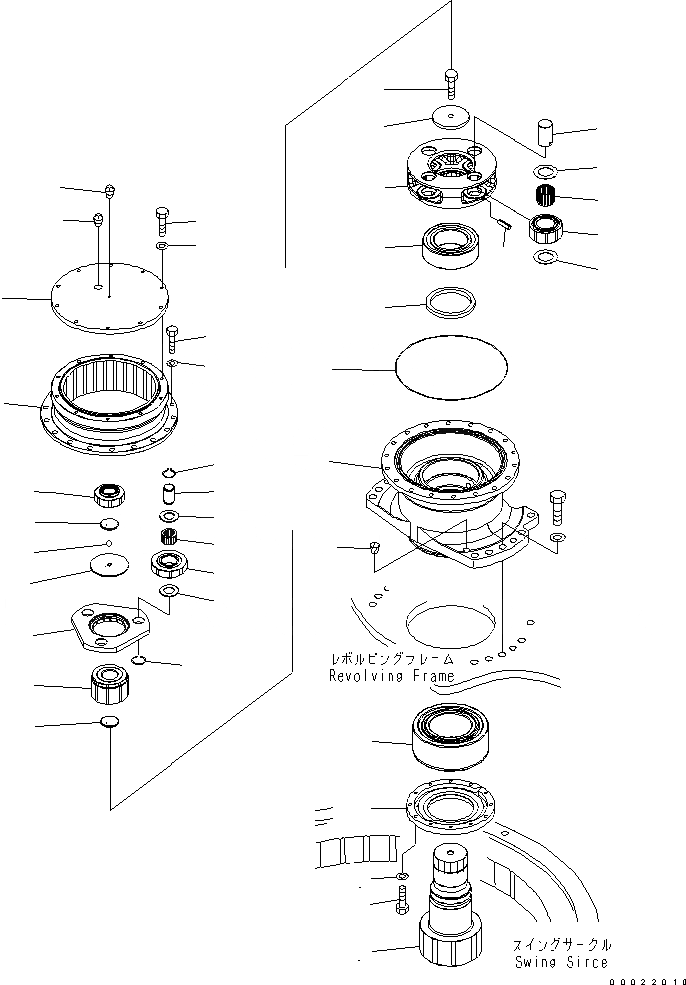 レボルビングフレーム
Revolving Frame

スイングサークル
Swing Sirce

00022010