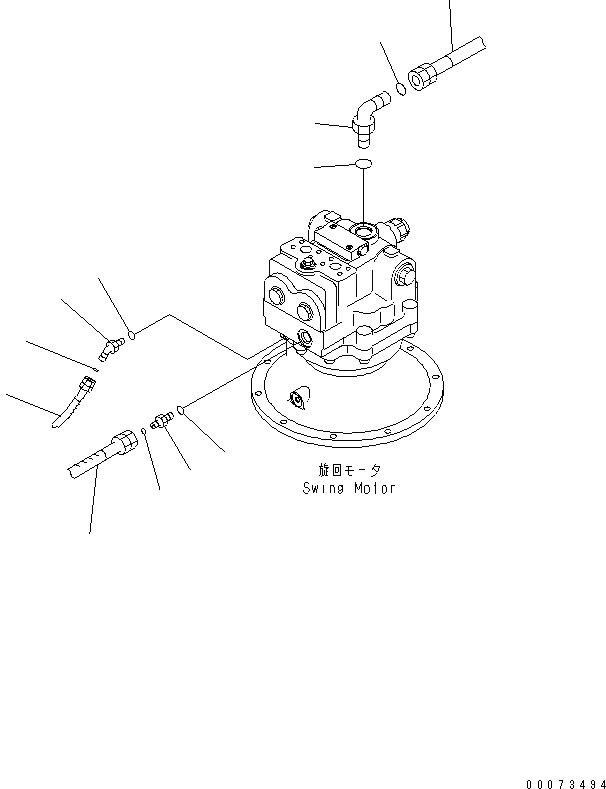 旋回モータ
Swing Motor

00073494