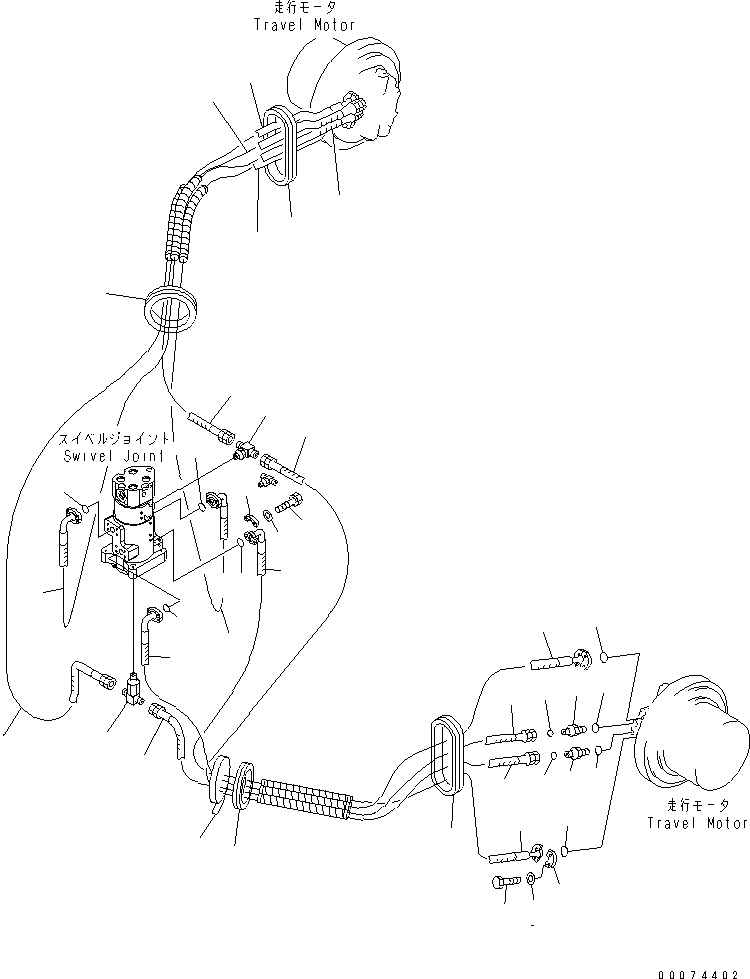 走行モータ
Travel Motor

スイベルジョイント
Swivel Joint

走行モータ
Travel Motor

00074402