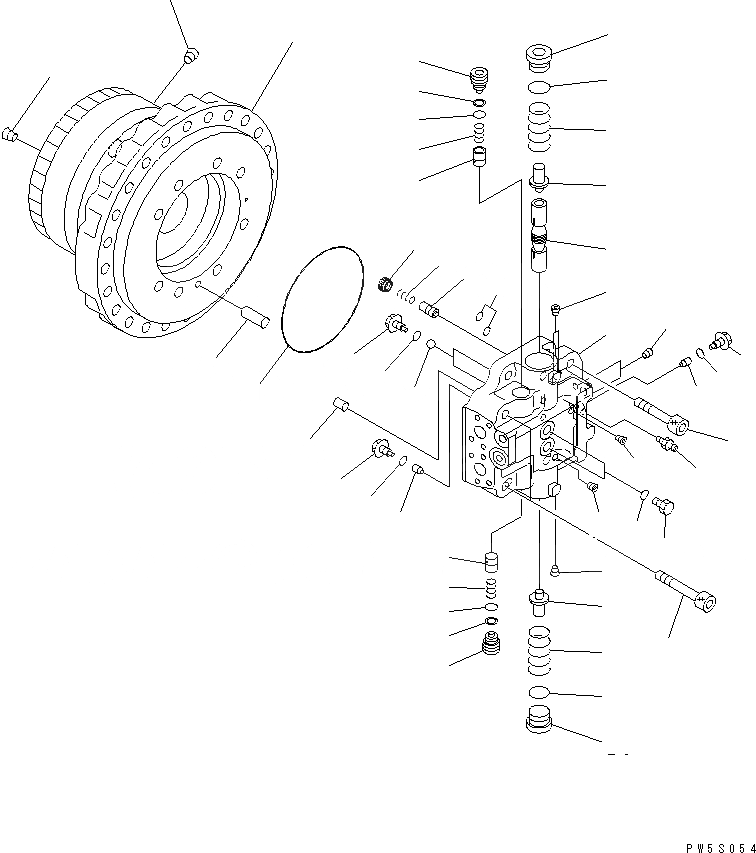 PW5S054