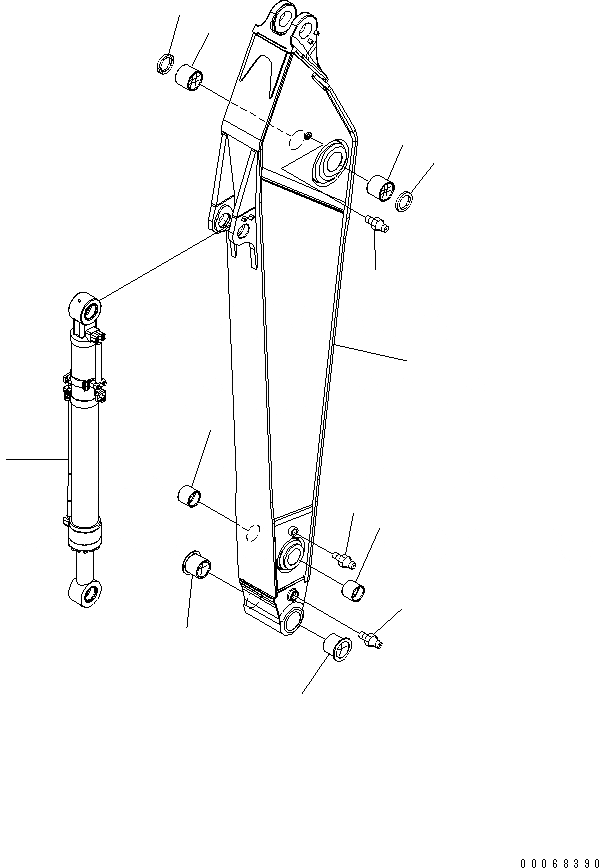 00068390