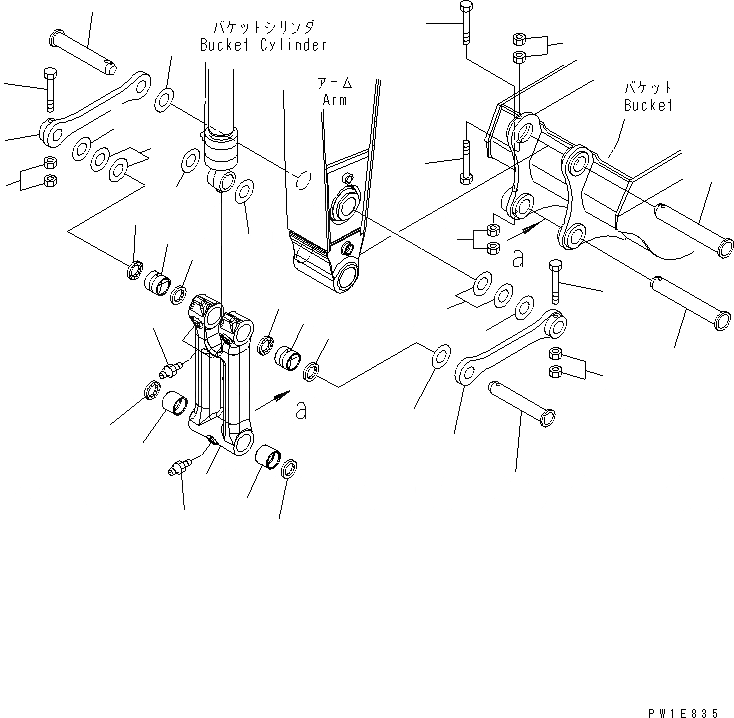 バケットシリンダ
Bucket Cylinder

アーム
Arm

バケット
Bucket

a

a

PW1E835