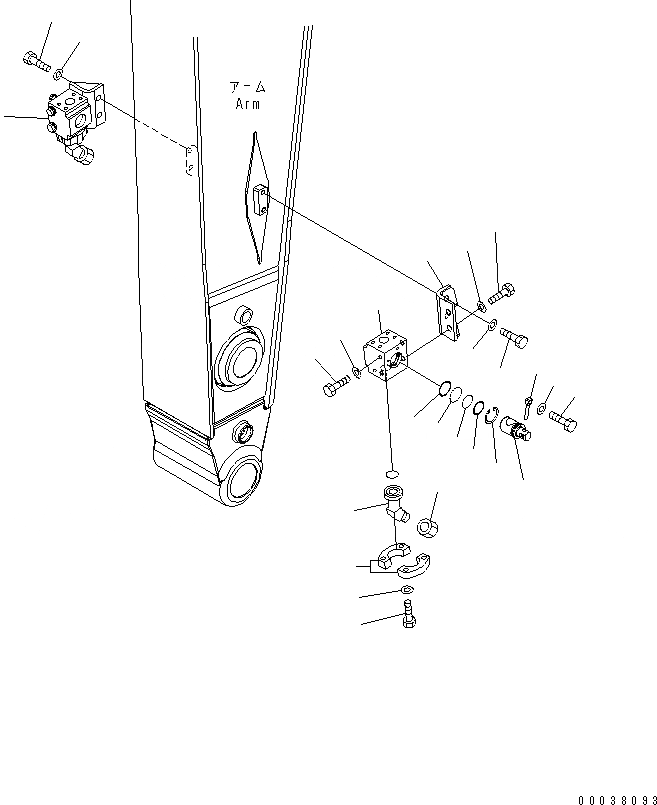 アーム
Arm

00038093