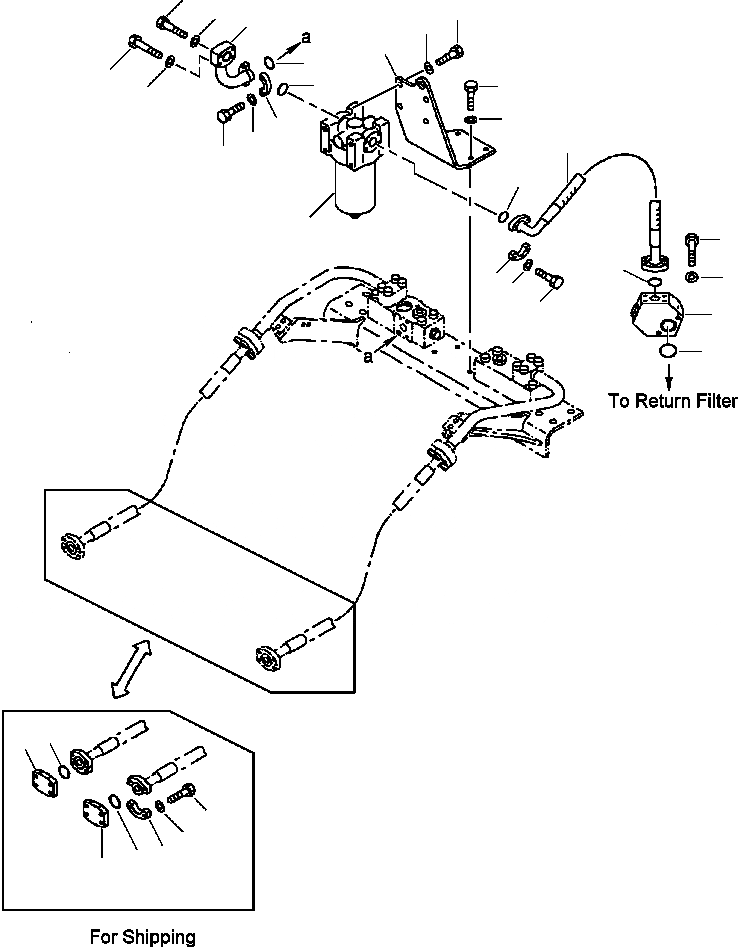 a

a

To Return Filter

For Shipping