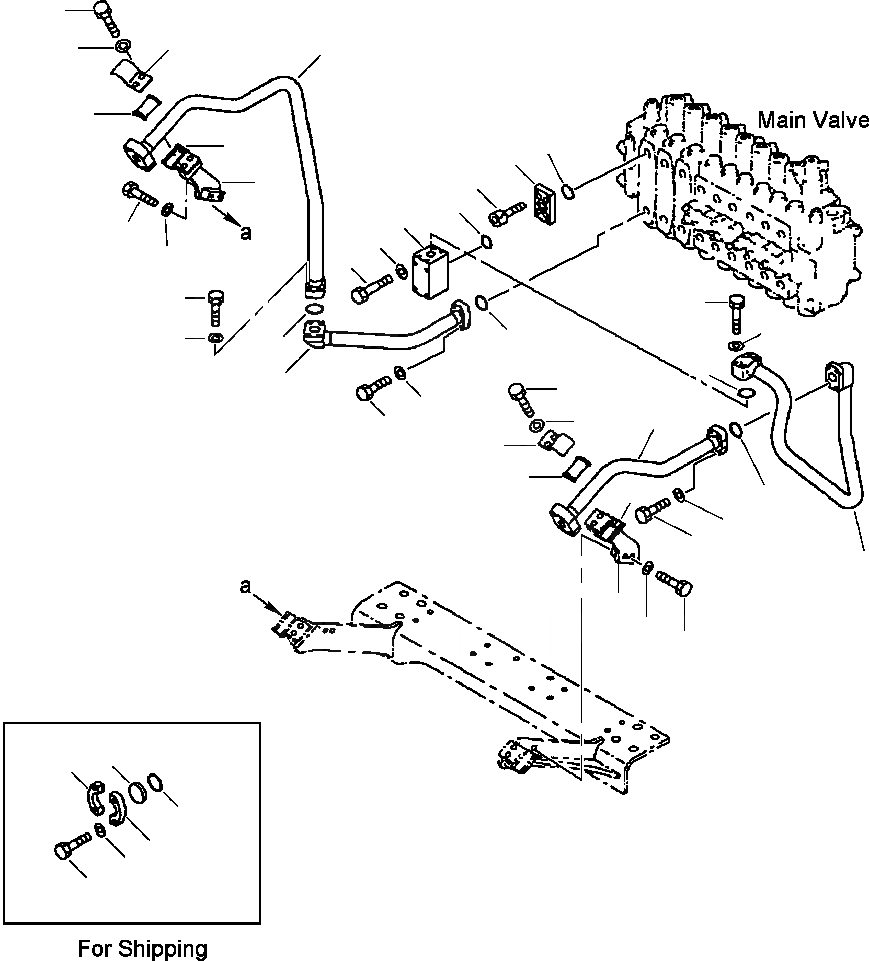 Main Valve

a

a

For Shipping