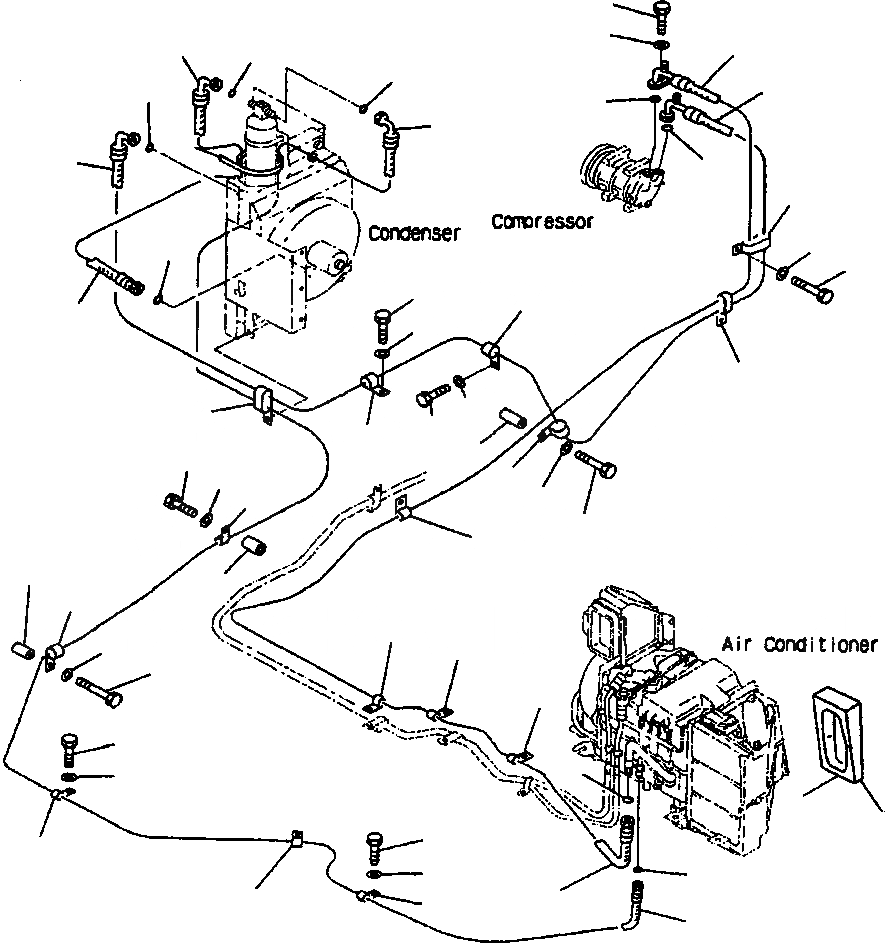 Condenser

Compressor

Air Conditioner