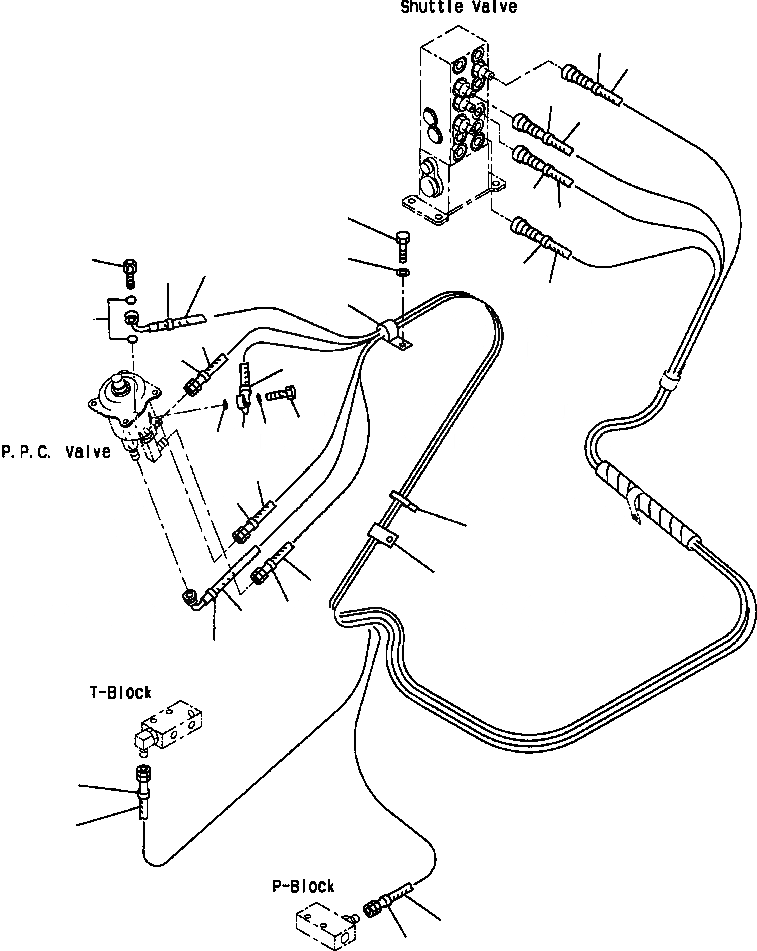 Shuttle Valve

P.P.C. Valve

T-Block

P-Block