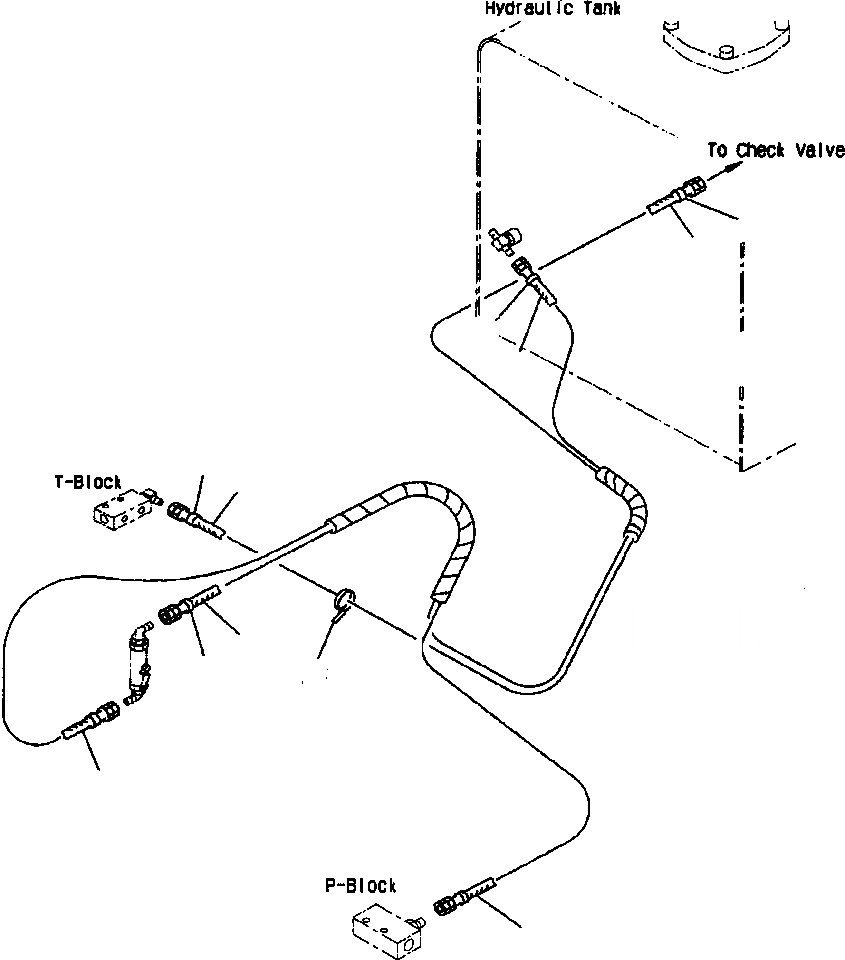 Hydraulic Tank

To Check Valve

T-Block

P-Block