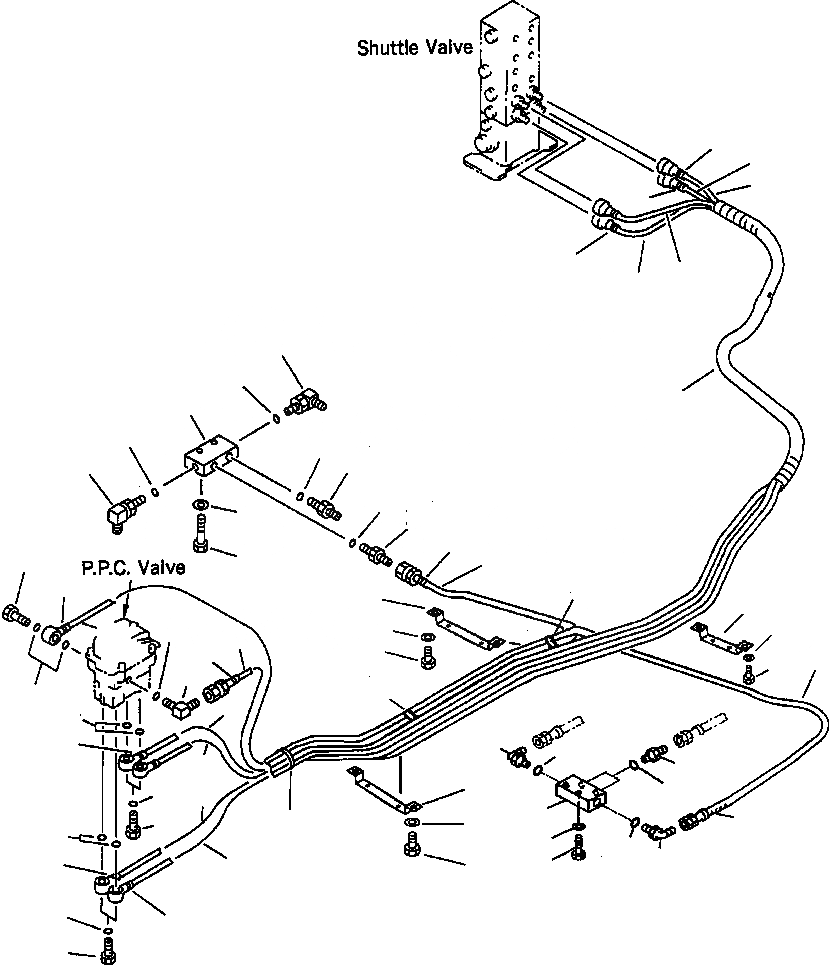 Shuttle Valve

P.P.C. Valve