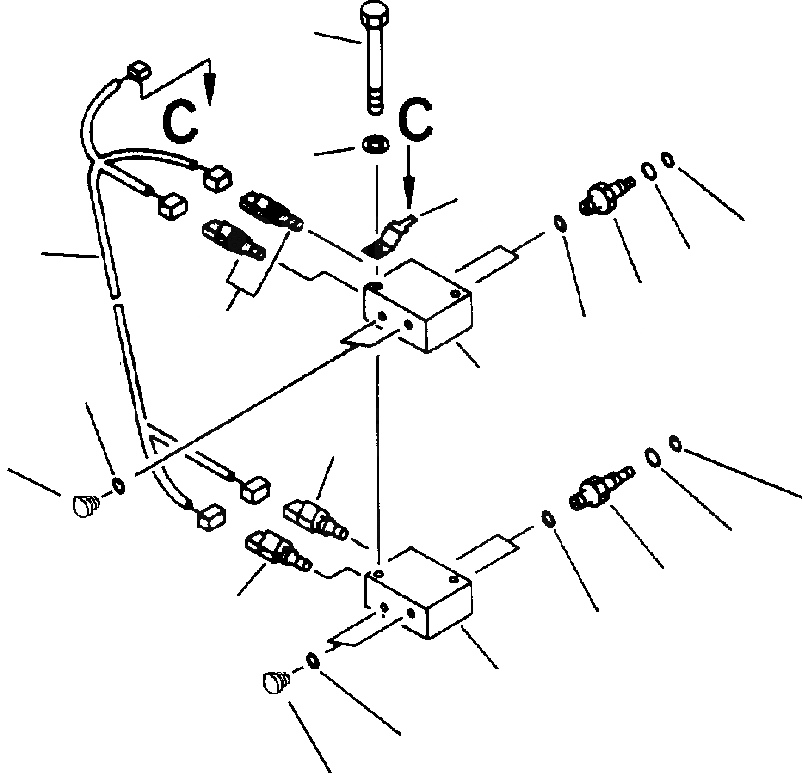 C
C