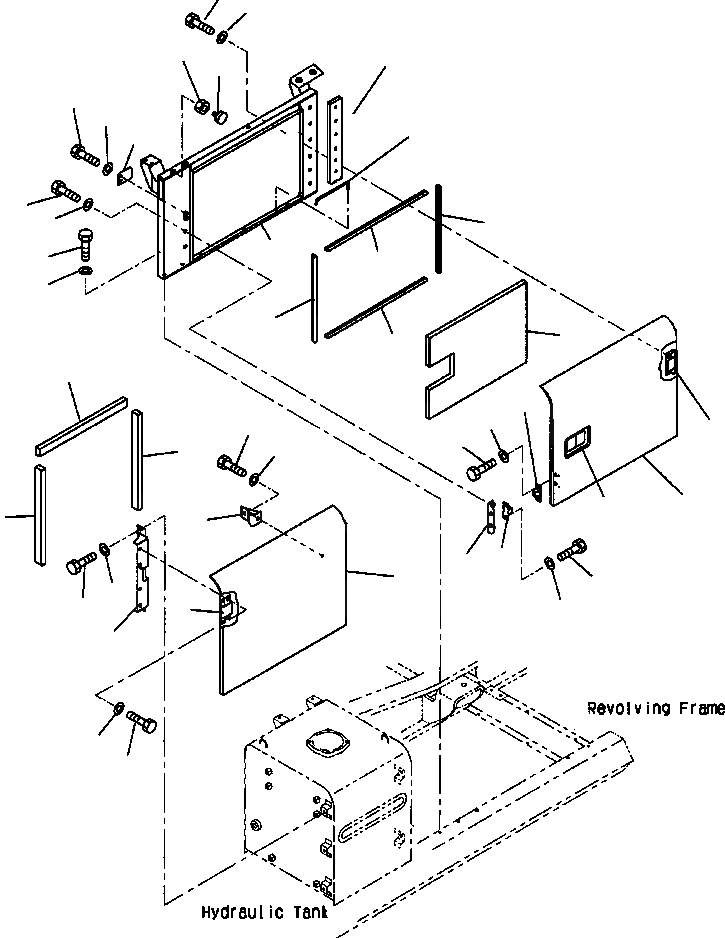 Revolving Frame

Hydraulic Tank