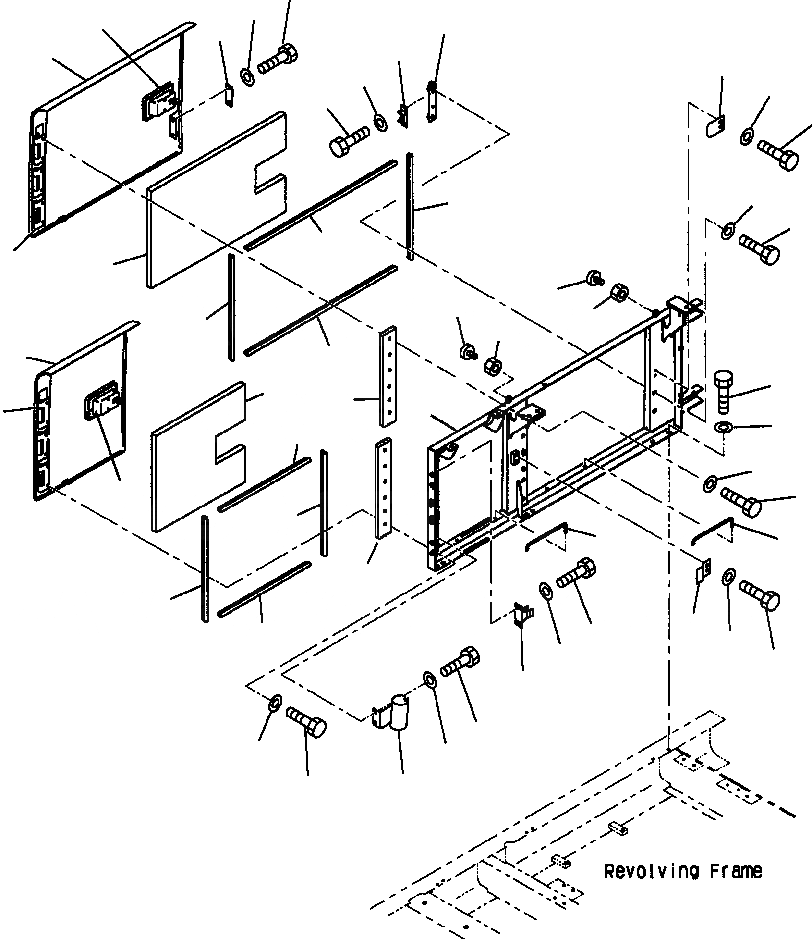 Revolving Frame