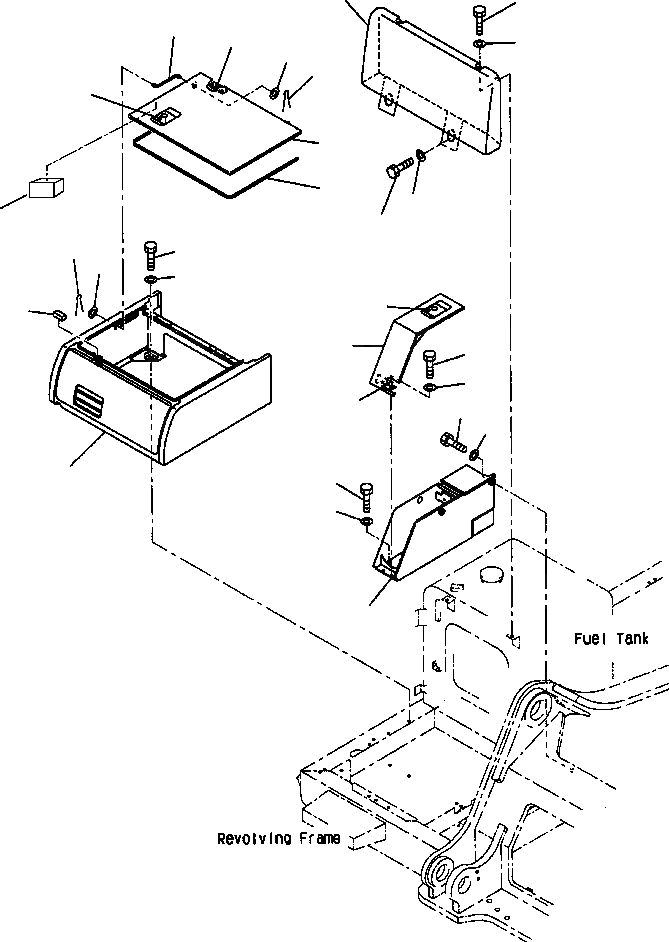 Fuel Tank

Revolving Frame