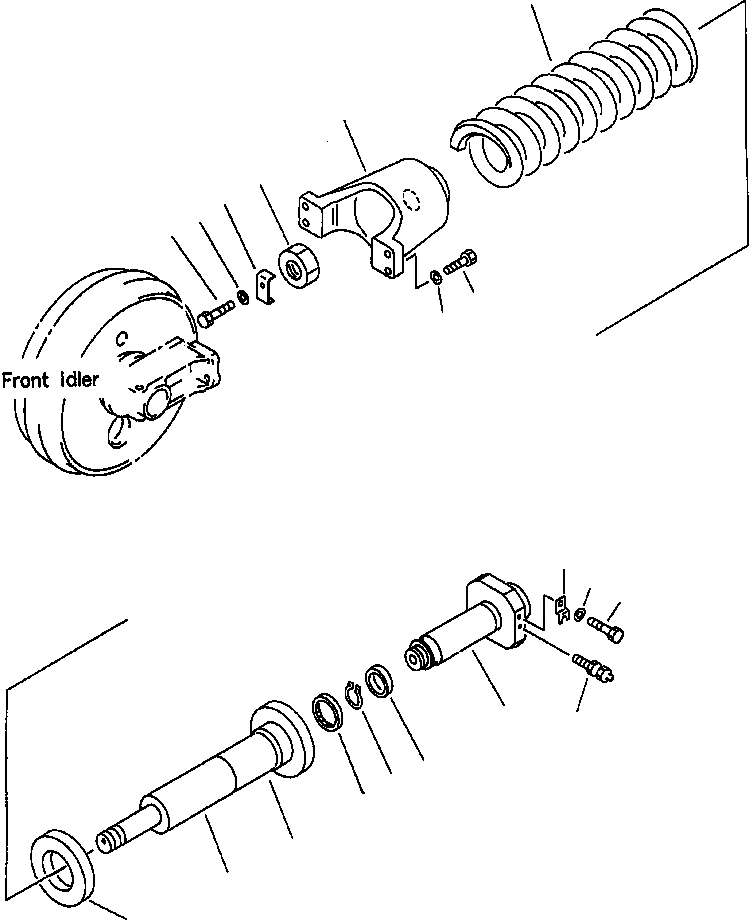 Front idler