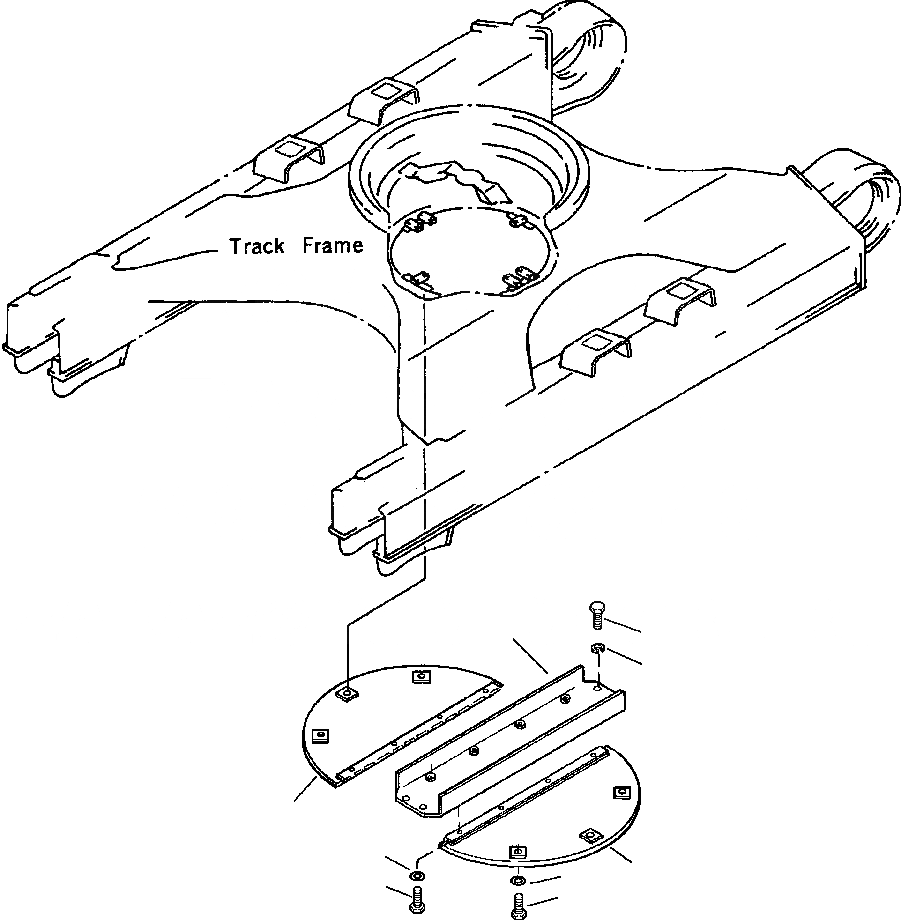 Track Frame