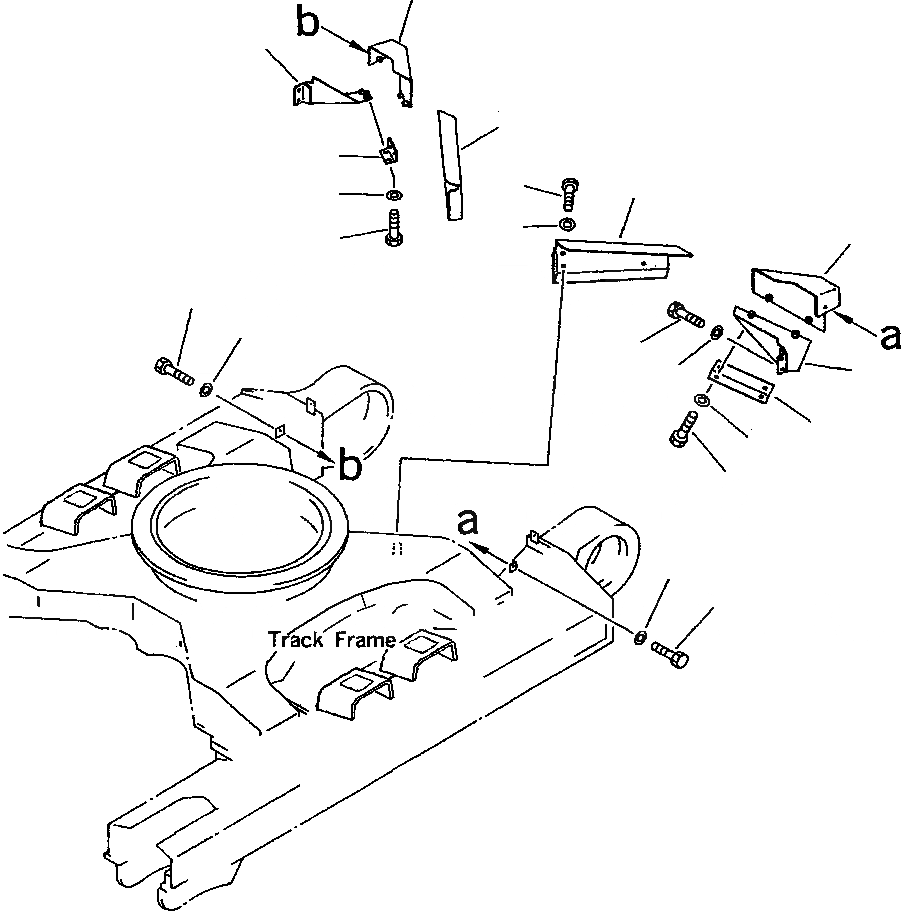 b
a
b
a
Track Frame