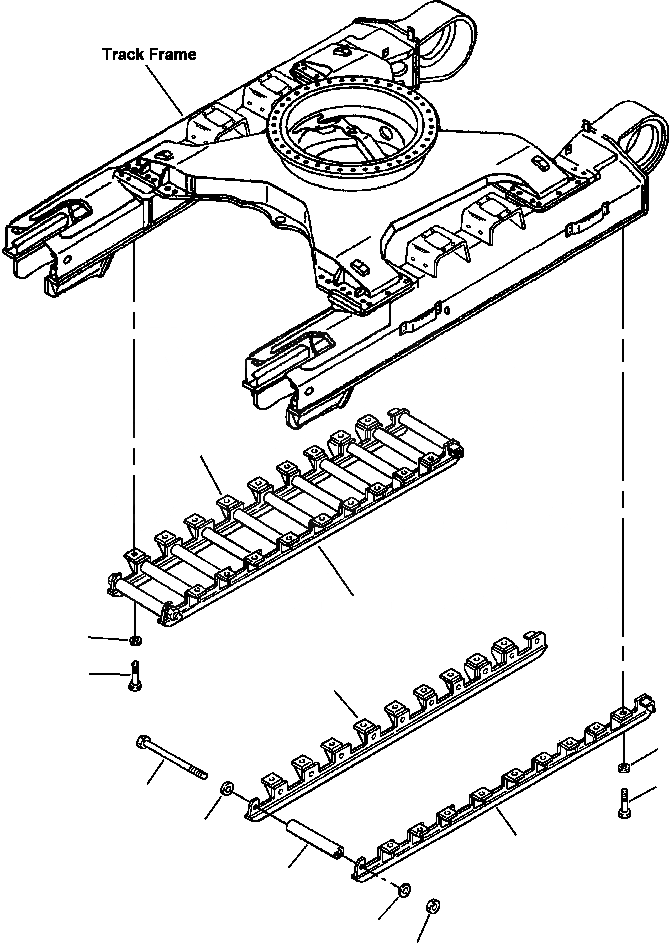 Track Frame