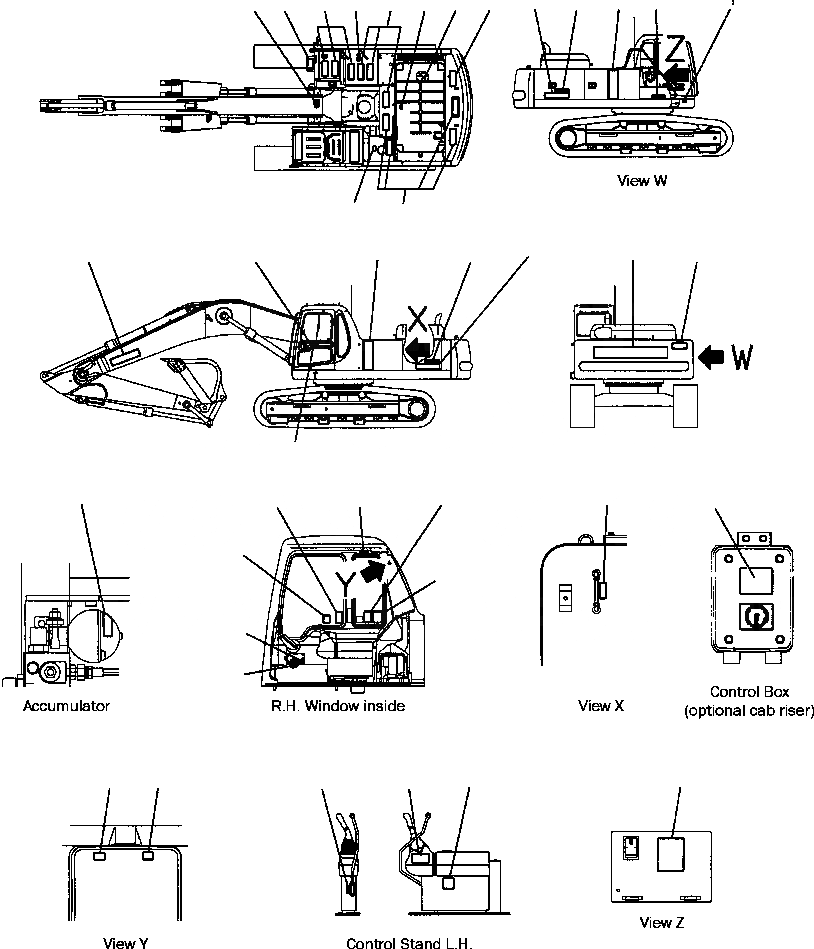 Z

View W

X

W

Y

Accumulator

R.H. Window inside

View X

Control Box (optional cab riser)

View Y

Control Stand L.H.

View Z