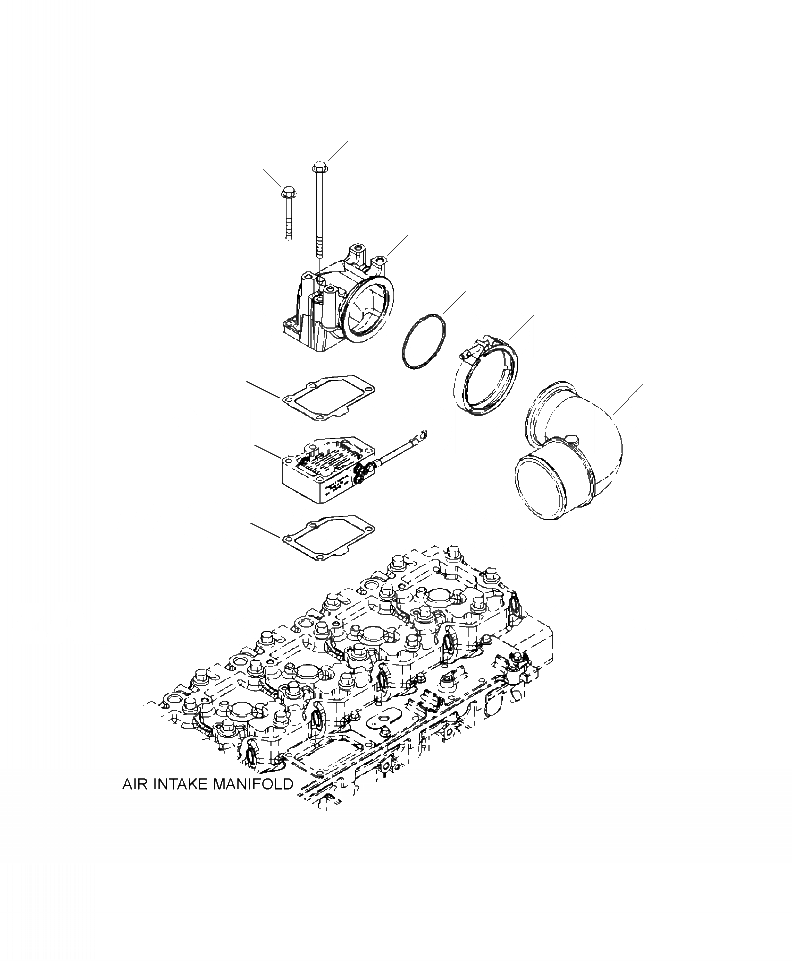 AIR INTAKE MANIFOLD