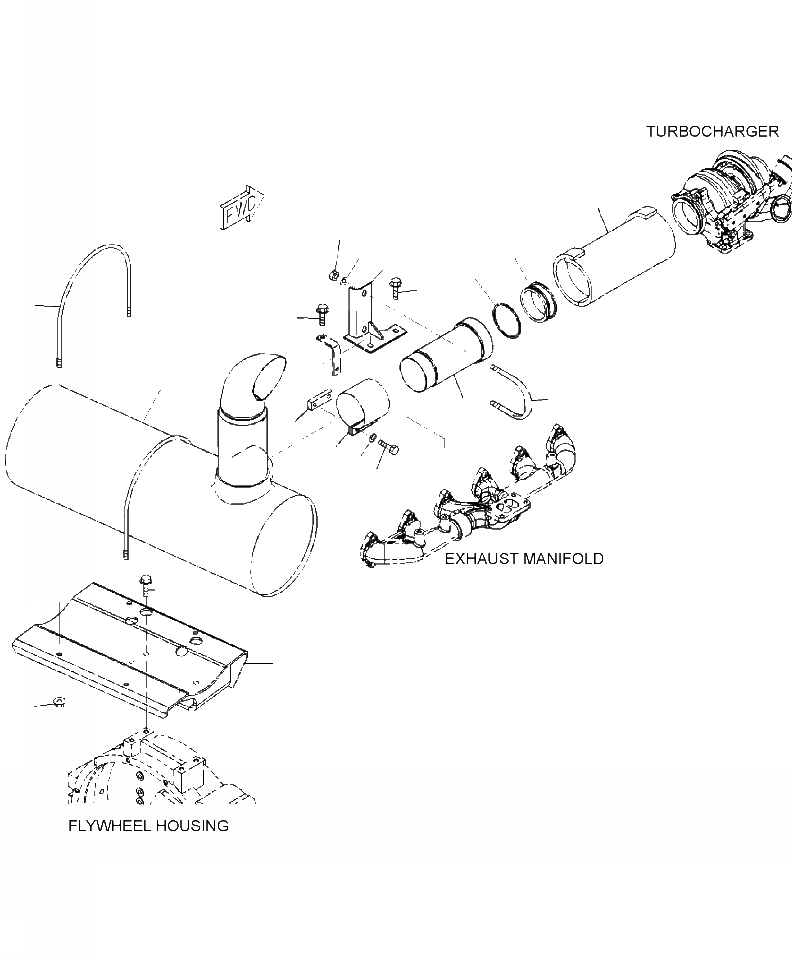 TURBOCHARGER

FWD

EXHAUST MANIFOLD

FLYWHEEL HOUSING