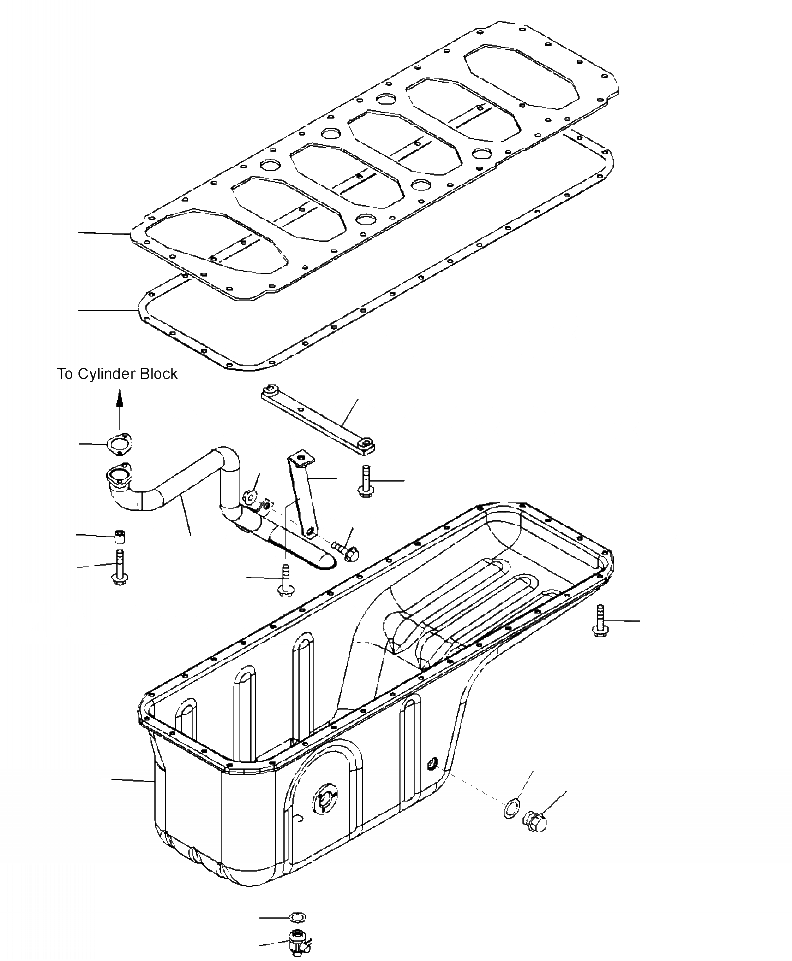 To Cylinder Block